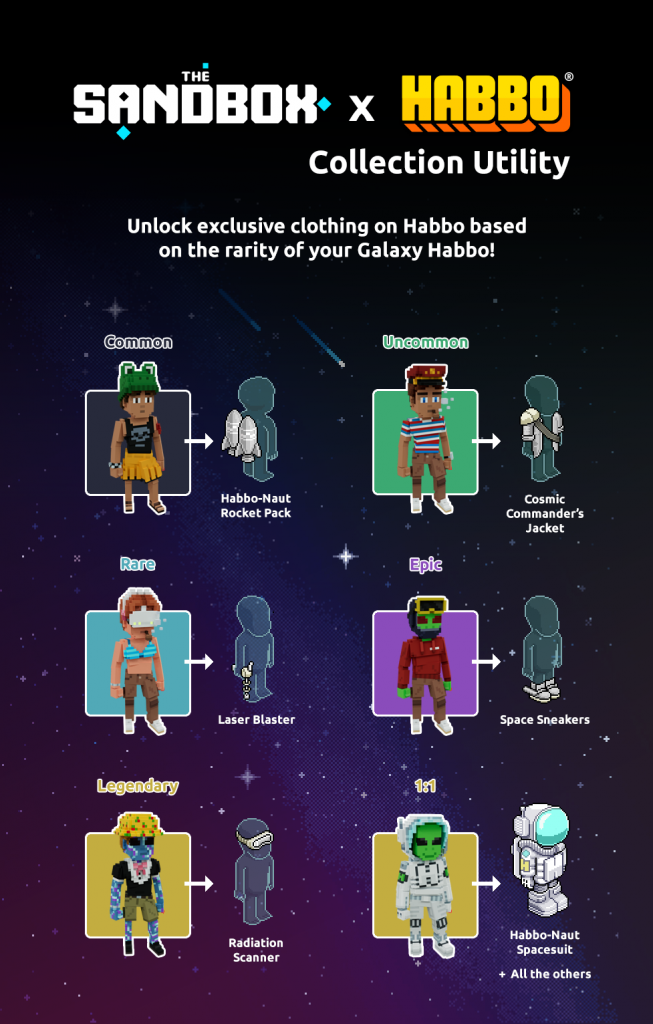 THE SANDBOX x HABBO®

Collection Utility

Unlock exclusive clothing on Habbo based on the rarity of your Galaxy Habbo!

Common

Habbo-Naut Rocket Pack

Uncommon

Cosmic Commander's Jacket

Rare

Laser Blaster

Epic

Space Sneakers

Legendary

Radiation Scanner

1:1

Habbo-Naut Spacesuit

+ All the others