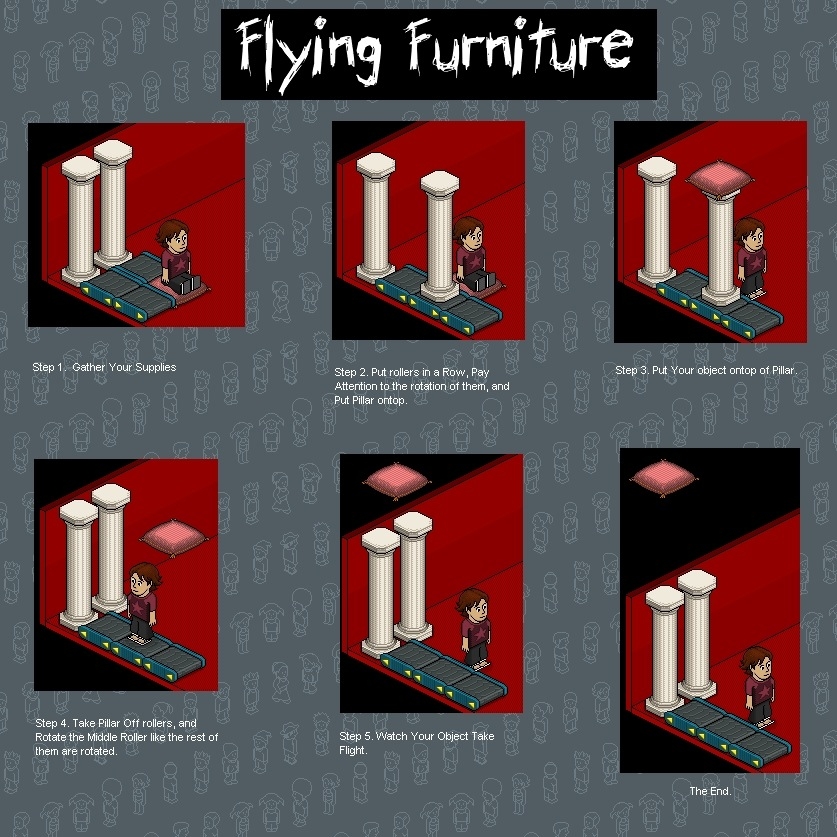 Flying Furniture

Step 1. Gather Your Supplies

Step 2. Put rollers in a Row, Pay Attention to the rotation of them, and Put Pillar ontop.

Step 3. Put Your object ontop of Pillar.

Step 4. Take Pillar Off rollers, and Rotate the Middle Roller like the rest of them are rotated.

Step 5. Watch Your Object Take Flight.

The End.